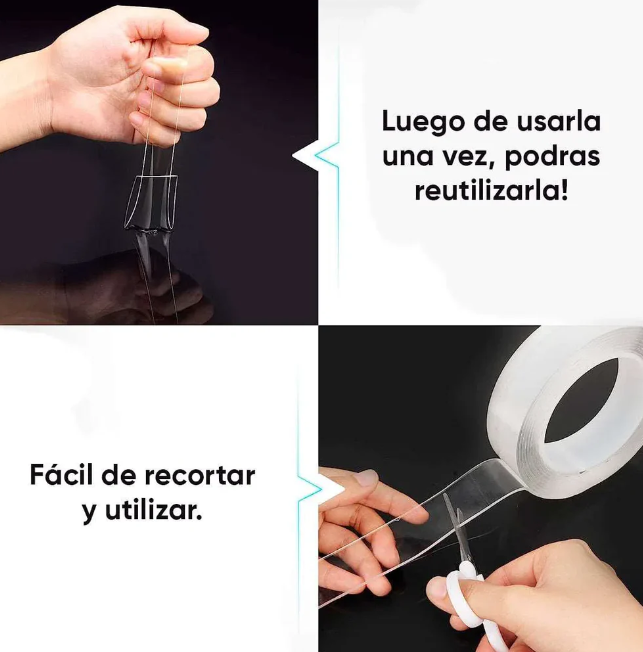 Luego de usarla una vez, podras reutilizarla!

Fácil de recortar y utilizar.