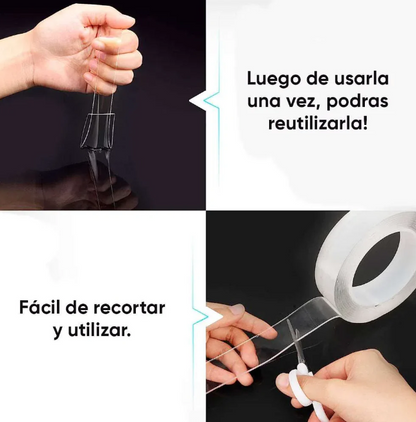 Luego de usarla una vez, podras reutilizarla!

Fácil de recortar y utilizar.