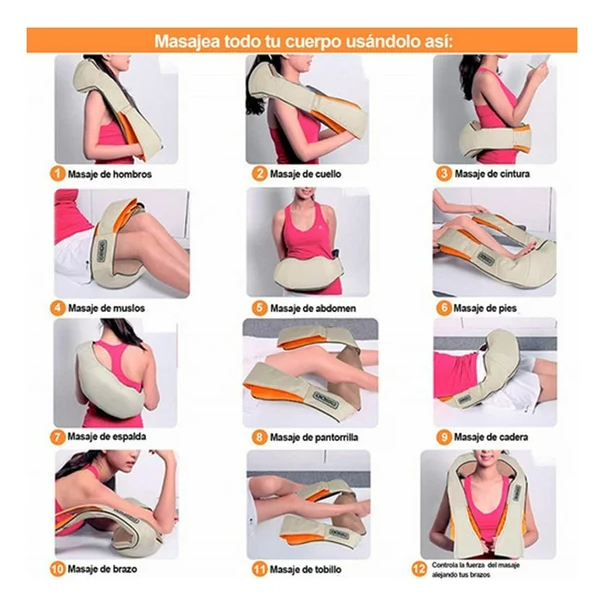 Masajea todo tu cuerpo usándolo así:

1 Masaje de hombros

2 Masaje de cuello

3 Masaje de cintura

4 Masaje de muslos

5 Masaje de abdomen

6 Masaje de pies

7 Masaje de espalda

8 Masaje de pantorrilla

9 Masaje de cadera

10 Masaje de brazo

11 Masaje de tobillo

12 Controla la fuerza del masaje alejando tus brazos